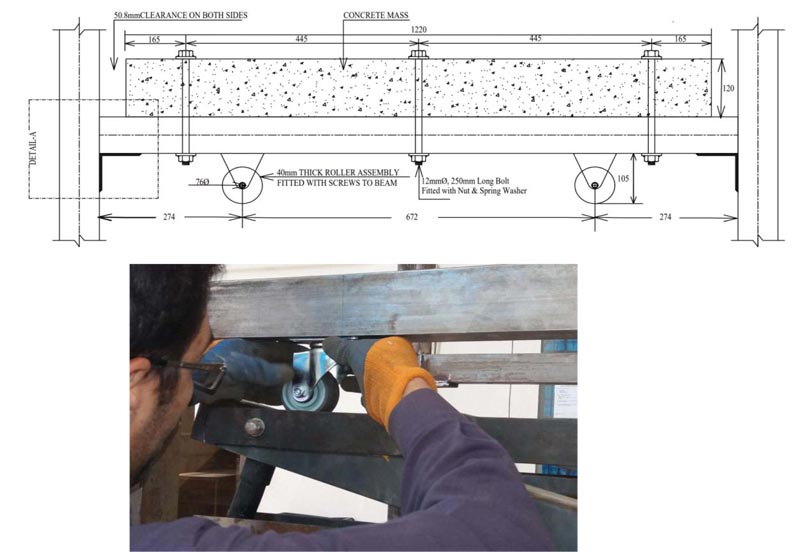 50.8mmCLEARANCE ON BOTH SIDES
CONCRETE MASS
1220
165
445
445
165
120
DETAIL-A
76Ø
40mm THICK ROLLER ASSEMBLY FITTED WITH SCREWS TO BEAM
12mmØ, 250mm Long Bolt Fitted with Nut & Spring Washer
105
274
672
274