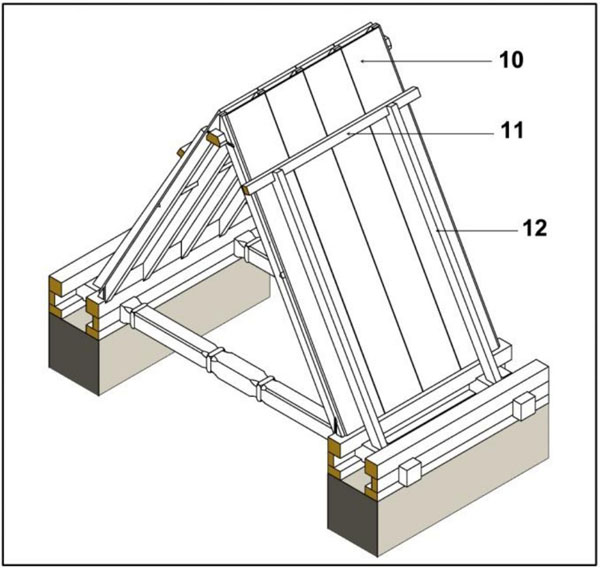 10
11
12