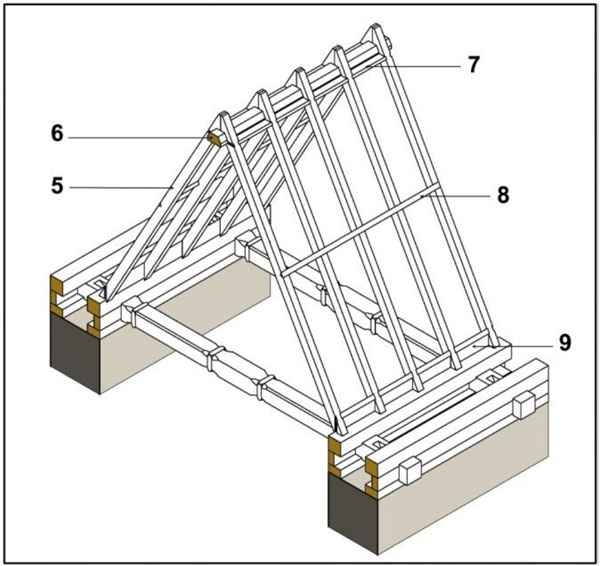 7
6
5
8
9