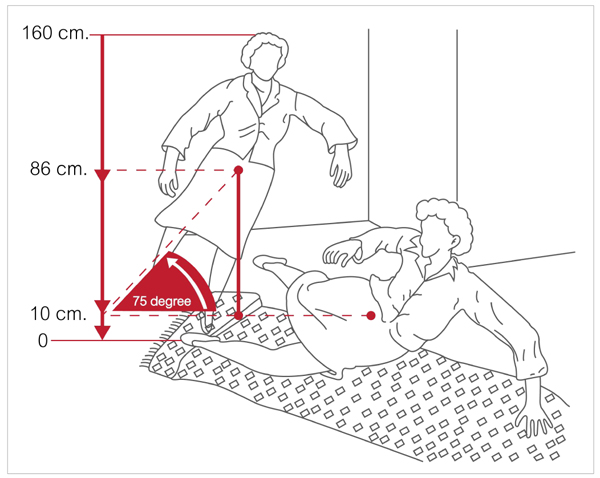 160 cm.
86 cm.
75 degree
10 cm.
0