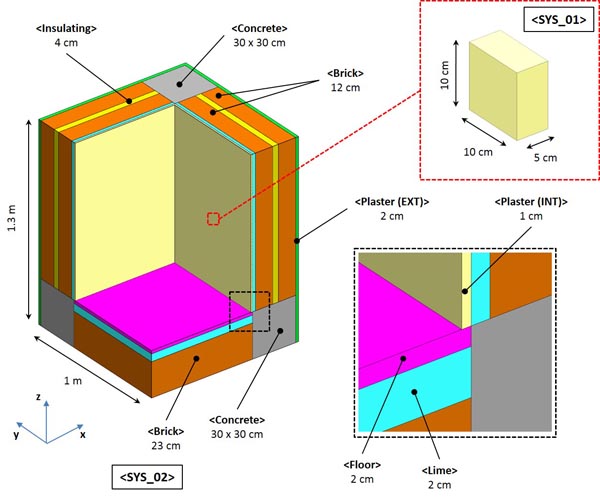 <Insulating>
4 cm

<Concrete>
30 x 30 cm

<Brick>
12 cm

<SYS_01>

10 cm

10 cm

5 cm

1.3 m

<Plaster (EXT)>
2 cm

<Plaster (INT)>
1 cm

1 m

z

y

x

<Brick>
23 cm

<Concrete>
30 x 30 cm

<SYS_02>

<Floor>
2 cm

<Lime>
2 cm